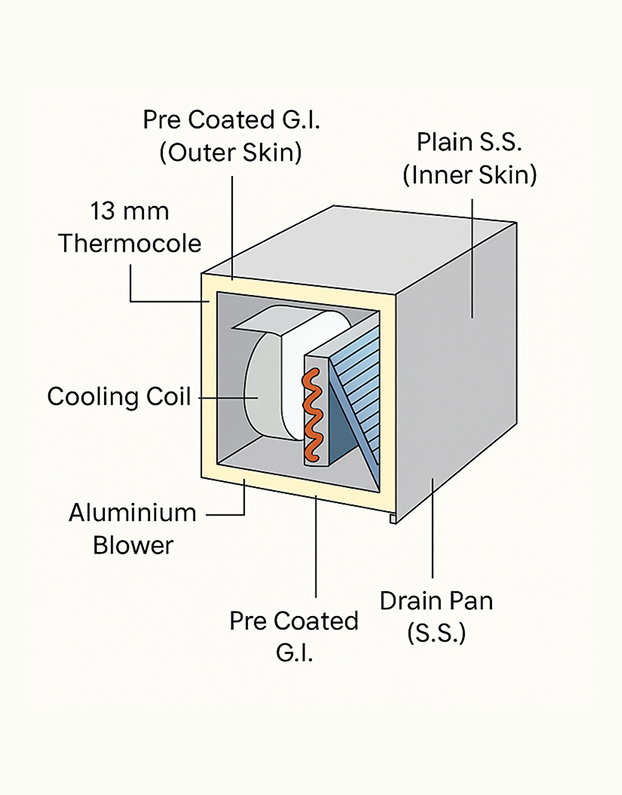 Pre Coated G.I.
(Outer Skin)

Plain S.S.
(Inner Skin)

13 mm
Thermocole

Cooling Coil

Aluminium
Blower

Pre Coated
G.I.

Drain Pan
(S.S.)