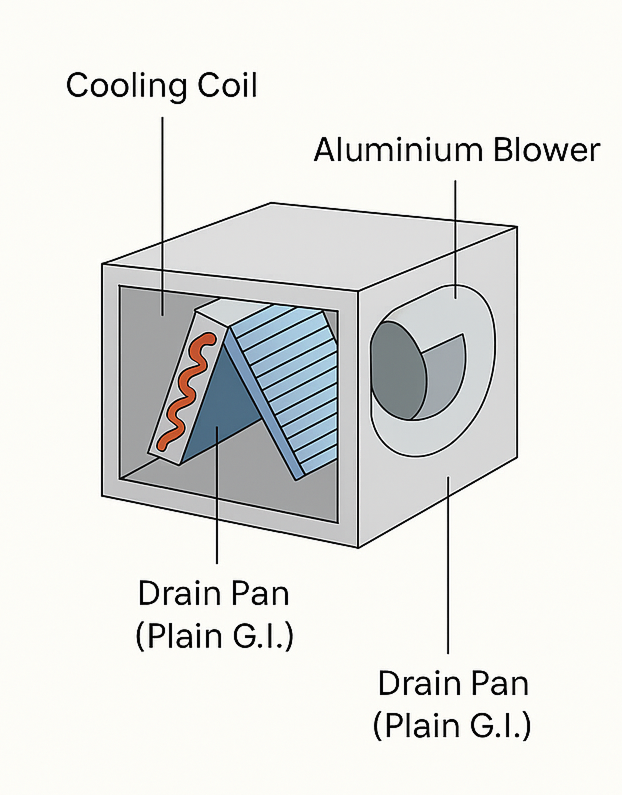 Cooling Coil

Aluminium Blower

Drain Pan
(Plain G.I.)

Drain Pan
(Plain G.I.)